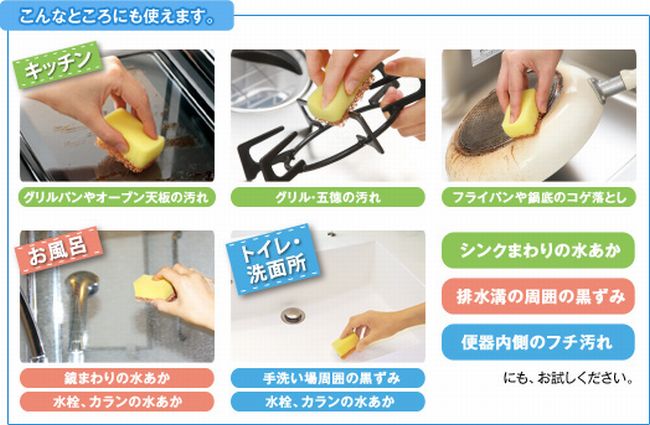 こんなところにも使えます。

キッチン

グリルパンやオーブン天板の汚れ

グリル・五徳の汚れ

フライパンや鍋底のコゲ落とし

お風呂

鏡まわりの水あか

水栓、カランの水あか

トイレ・洗面所

手洗い場周囲の黒ずみ

水栓、カランの水あか

シンクまわりの水あか

排水溝の周囲の黒ずみ

便器内側のフチ汚れ

にも、お試しください。